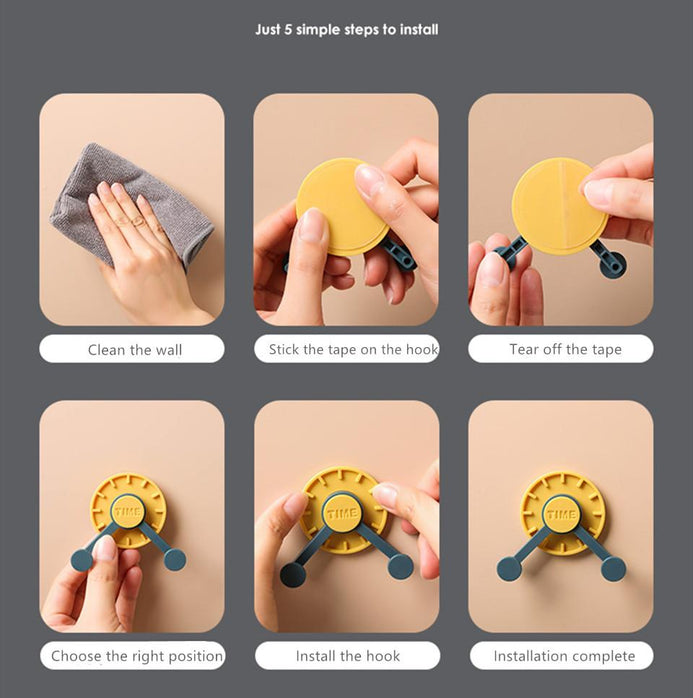 Just 5 simple steps to install

Clean the wall

Stick the tape on the hook

Tear off the tape

TIME

Choose the right position

TIME

Install the hook

TIME

Installation complete